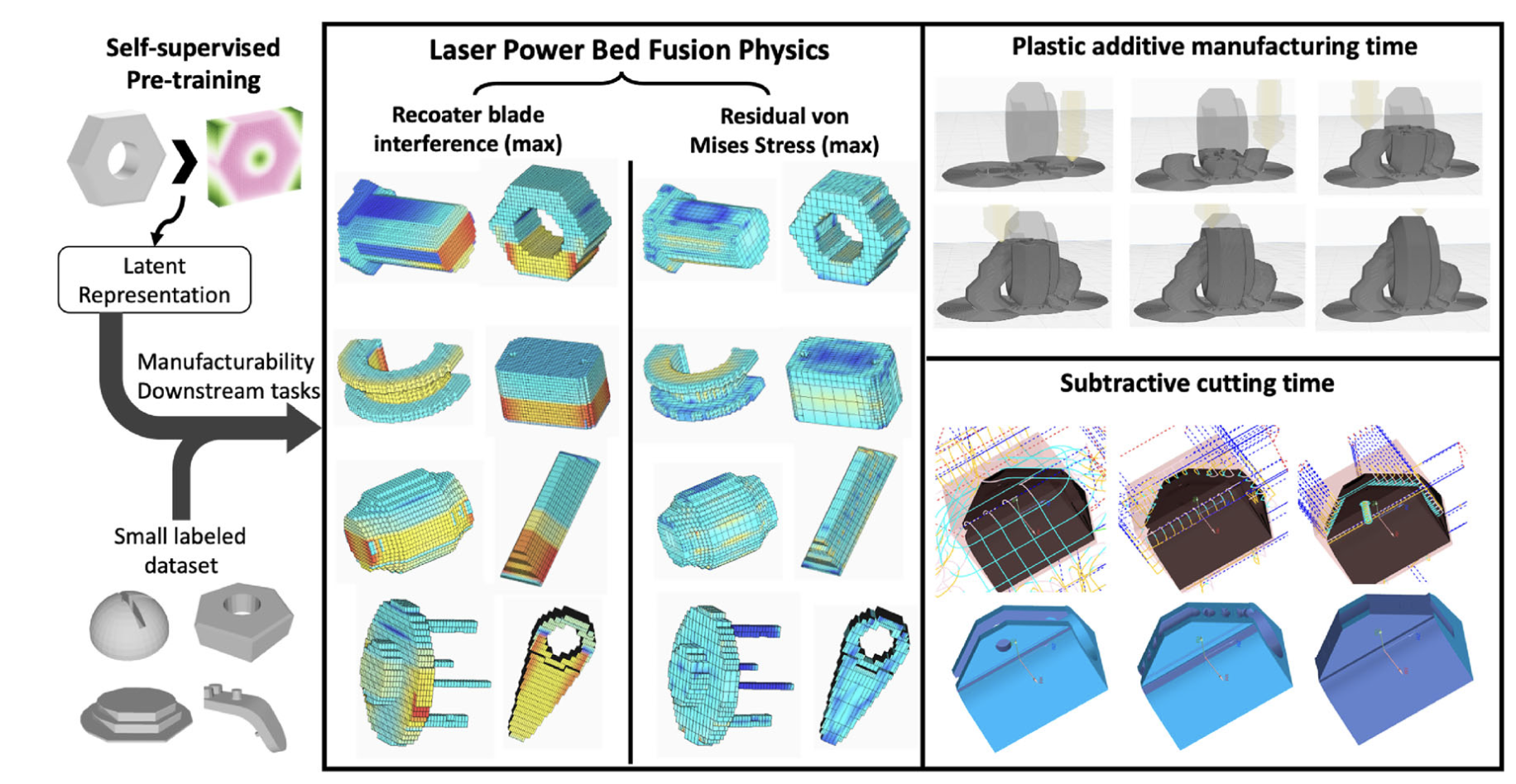 Self-supervised Pre-training

Latent Representation

Manufacturability Downstream tasks

Small labeled dataset

Laser Power Bed Fusion Physics

Recoater blade interference (max)

Residual von Mises Stress (max)

Plastic additive manufacturing time

Subtractive cutting time